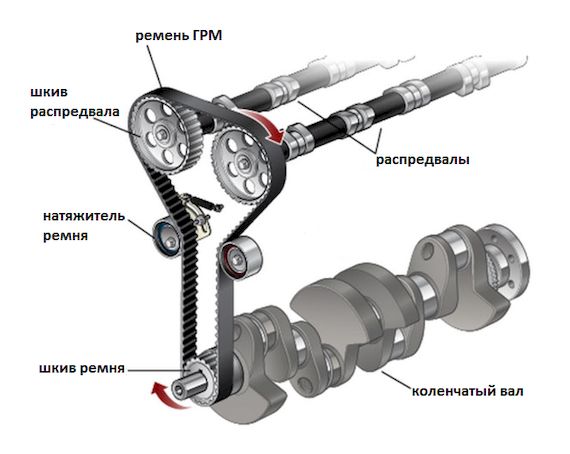 ремень ГРМ

шкив распредвала

распредвалы

натяжитель ремня

шкив ремня

коленчатый вал